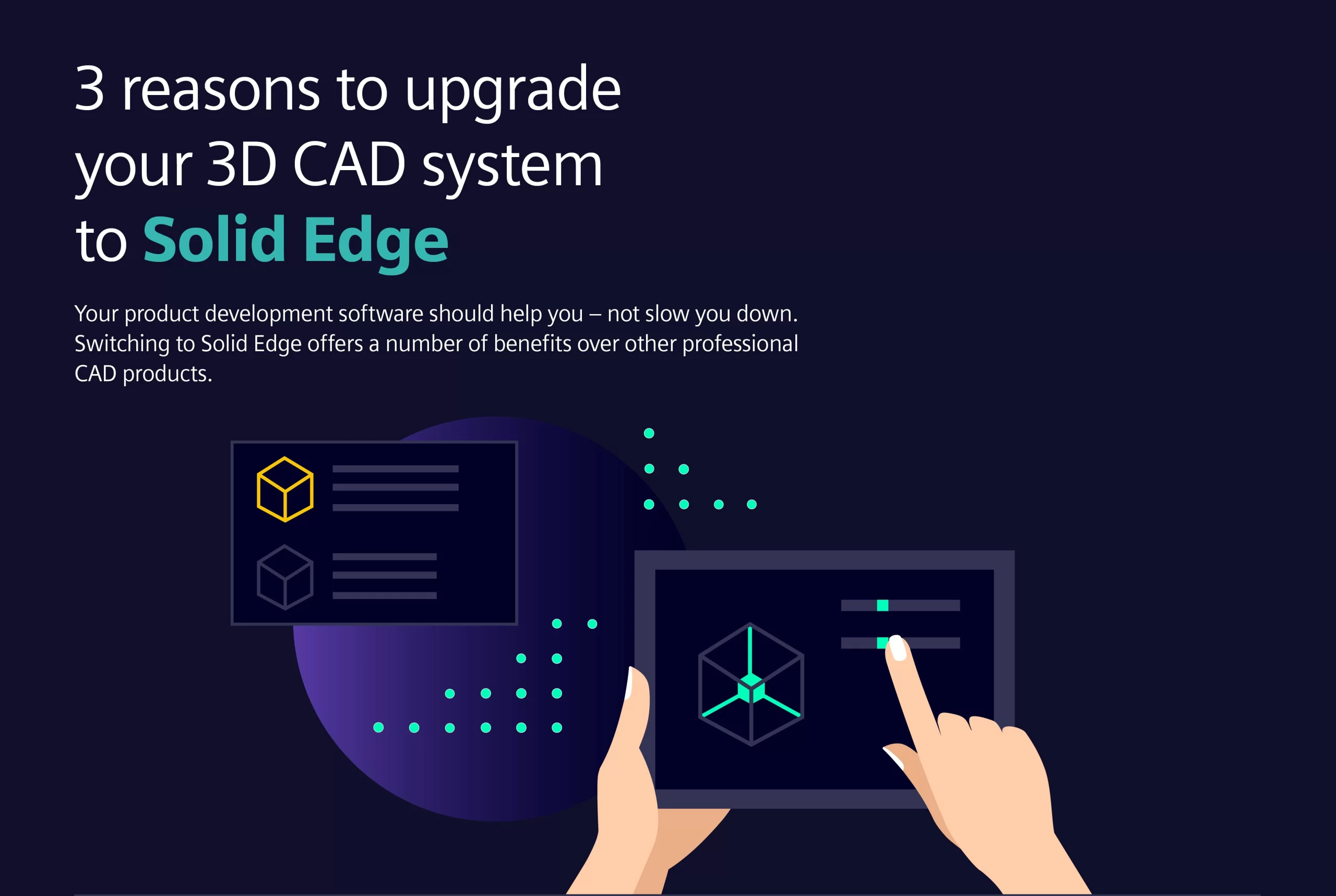 3 reasons to upgrade your 3D CAD system to Solid Edge

Your product development software should help you – not slow you down. Switching to Solid Edge offers a number of benefits over other professional CAD products.